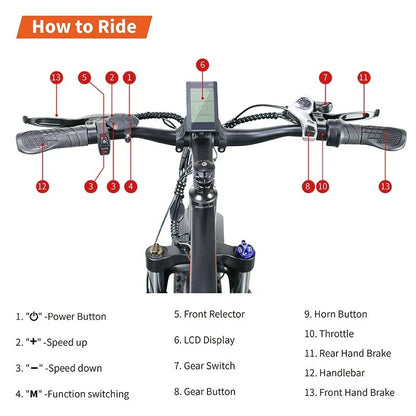 How to Ride

13 5 2 1 6 7 11

12 3 3 4 8 10 13

1. "⏻" -Power Button

2. "+" -Speed up

3. "−" -Speed down

4. "M" -Function switching

5. Front Relector

6. LCD Display

7. Gear Switch

8. Gear Button

9. Horn Button

10. Throttle

11. Rear Hand Brake

12. Handlebar

13. Front Hand Brake