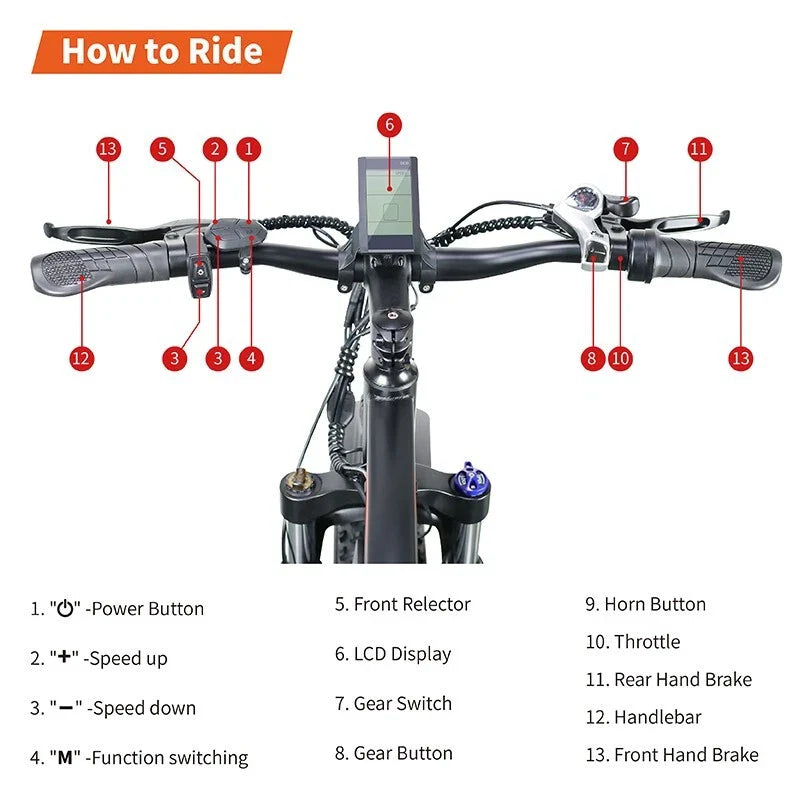 How to Ride

13 5 2 1 6 7 11

12 3 3 4 8 10 13

1. "⏻" -Power Button

2. "+" -Speed up

3. "−" -Speed down

4. "M" -Function switching

5. Front Relector

6. LCD Display

7. Gear Switch

8. Gear Button

9. Horn Button

10. Throttle

11. Rear Hand Brake

12. Handlebar

13. Front Hand Brake