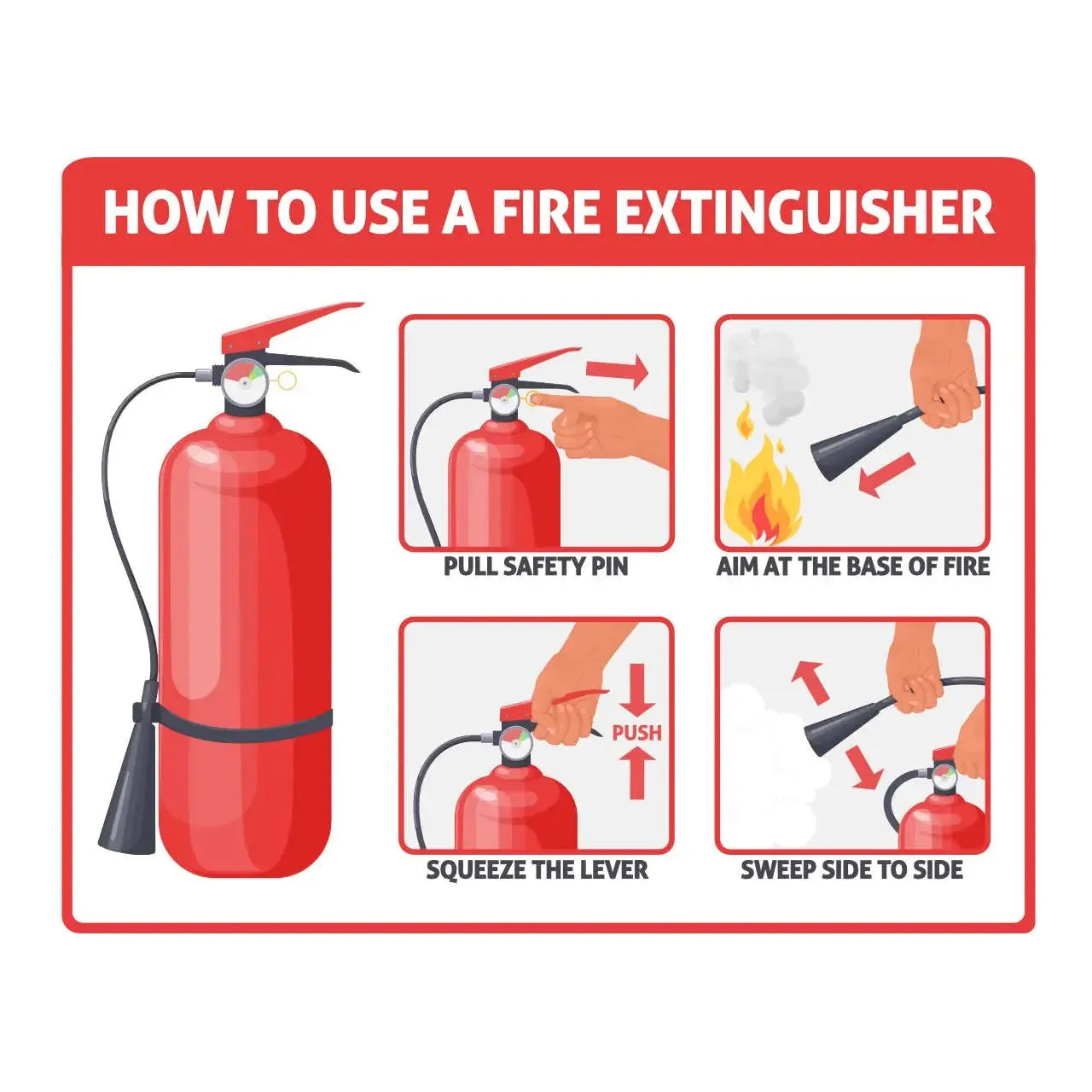 HOW TO USE A FIRE EXTINGUISHER

PULL SAFETY PIN

AIM AT THE BASE OF FIRE

PUSH

SQUEEZE THE LEVER

SWEEP SIDE TO SIDE